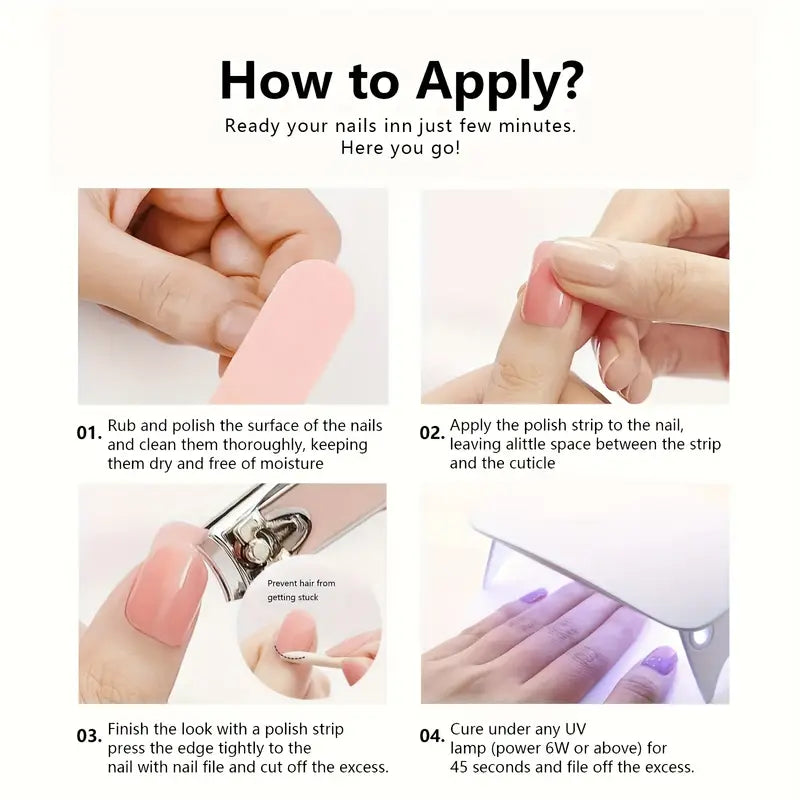 How to Apply?

Ready your nails inn just few minutes.
Here you go!

01. Rub and polish the surface of the nails and clean them thoroughly, keeping them dry and free of moisture

02. Apply the polish strip to the nail, leaving alittle space between the strip and the cuticle

Prevent hair from getting stuck

03. Finish the look with a polish strip press the edge tightly to the nail with nail file and cut off the excess.

04. Cure under any UV lamp (power 6W or above) for 45 seconds and file off the excess.